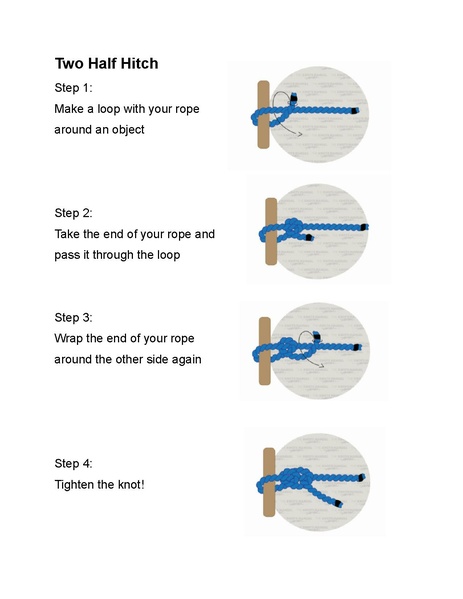 Two Half Hitch

Step 1:
Make a loop with your rope around an object

Step 2:
Take the end of your rope and pass it through the loop

Step 3:
Wrap the end of your rope around the other side again

Step 4:
Tighten the knot!