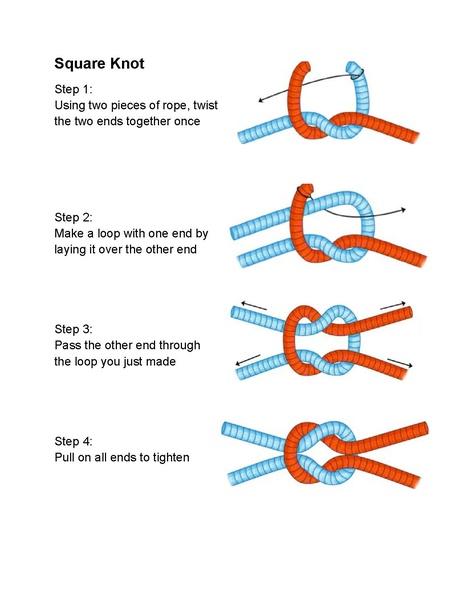 Square Knot

Step 1:
Using two pieces of rope, twist the two ends together once

Step 2:
Make a loop with one end by laying it over the other end

Step 3:
Pass the other end through the loop you just made

Step 4:
Pull on all ends to tighten