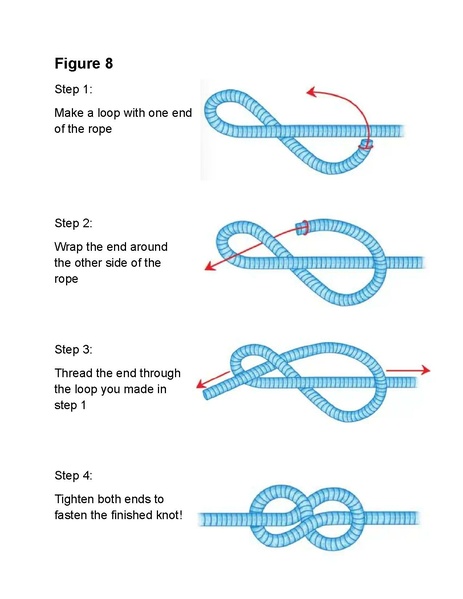 Figure 8

Step 1:

Make a loop with one end of the rope

Step 2:

Wrap the end around the other side of the rope

Step 3:

Thread the end through the loop you made in step 1

Step 4:

Tighten both ends to fasten the finished knot!